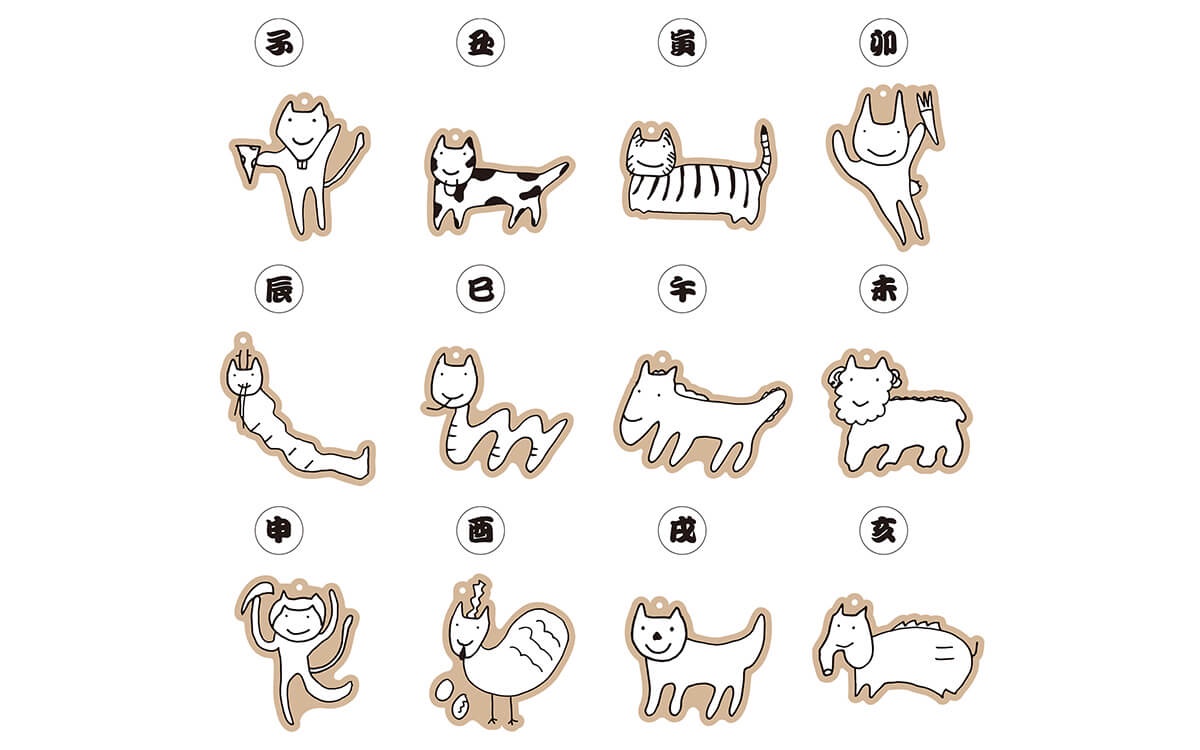 子 丑 寅 卯

辰 巳 午 未

申 酉 戌 亥