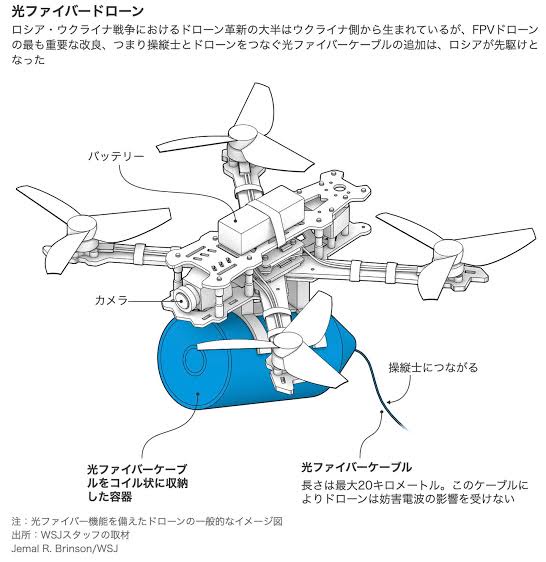 光ファイバードローン

ロシア・ウクライナ戦争におけるドローン革新の大半はウクライナ側から生まれているが、FPVドローンの最も重要な改良、つまり操縦士とドローンをつなぐ光ファイバーケーブルの追加は、ロシアが先駆けとなった

バッテリー

カメラ

操縦士につながる

光ファイバーケーブルをコイル状に収納した容器

光ファイバーケーブル
長さは最大20キロメートル。このケーブルによりドローンは妨害電波の影響を受けない

注：光ファイバー機能を備えたドローンの一般的なイメージ図
出所：WSJスタッフの取材
Jemal R. Brinson/WSJ