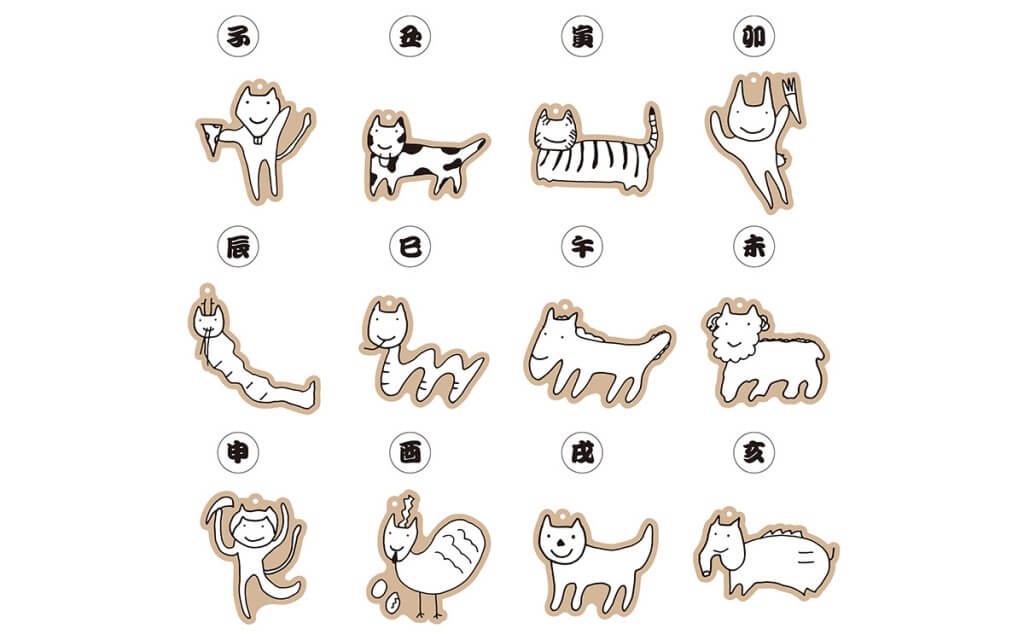 子 丑 寅 卯

辰 巳 午 未

申 酉 戌 亥