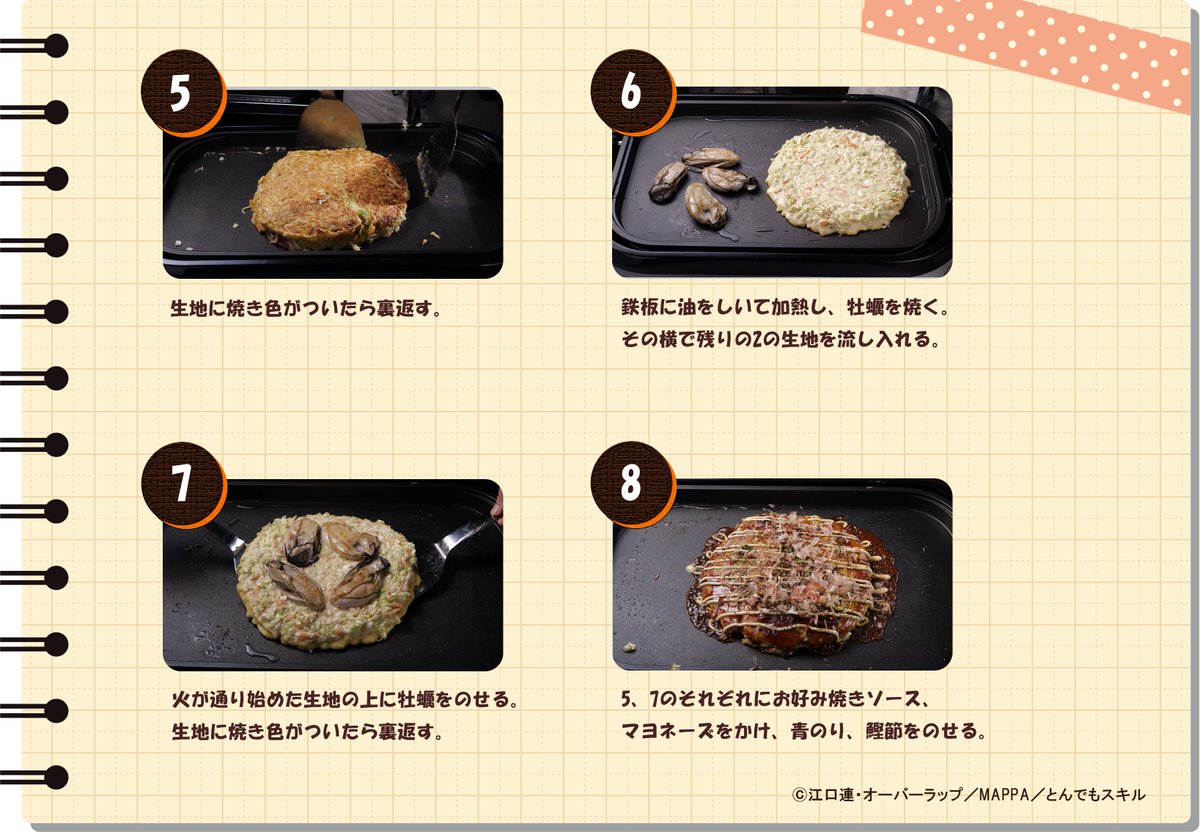 5

生地に焼き色がついたら裏返す。

6

鉄板に油をしいて加熱し、牡蠣を焼く。
その横で残りの2の生地を流し入れる。

7

火が通り始めた生地の上に牡蠣をのせる。
生地に焼き色がついたら裏返す。

8

5、7のそれぞれにお好み焼きソース、
マヨネーズをかけ、青のり、鰹節をのせる。

©江口連・オーバーラップ／MAPPA／とんでもスキル