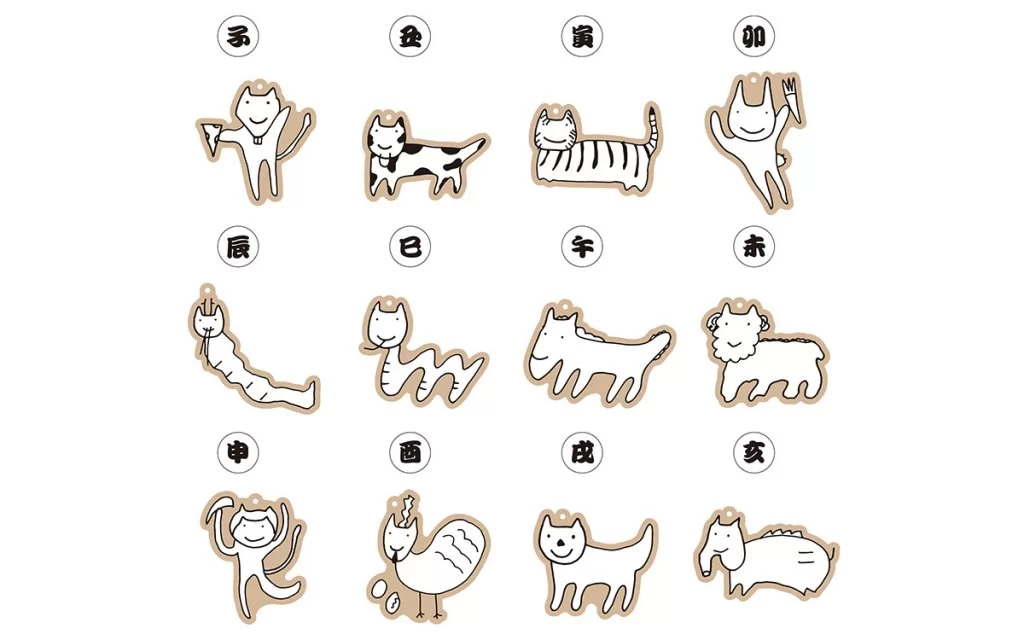 子 丑 寅 卯

辰 巳 午 未

申 酉 戌 亥