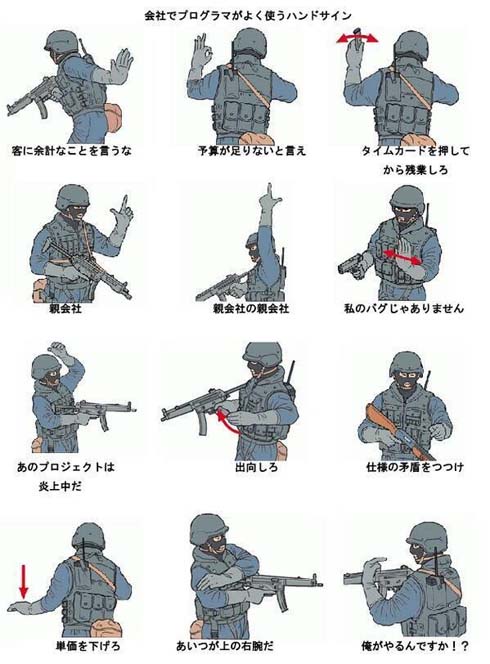 会社でプログラマがよく使うハンドサイン

客に余計なことを言うな

予算が足りないと言え

タイムカードを押してから残業しろ

親会社

親会社の親会社

私のバグじゃありません

あのプロジェクトは炎上中だ

出向しろ

仕様の矛盾をつつけ

単価を下げろ

あいつが上の右腕だ

俺がやるんですか！？