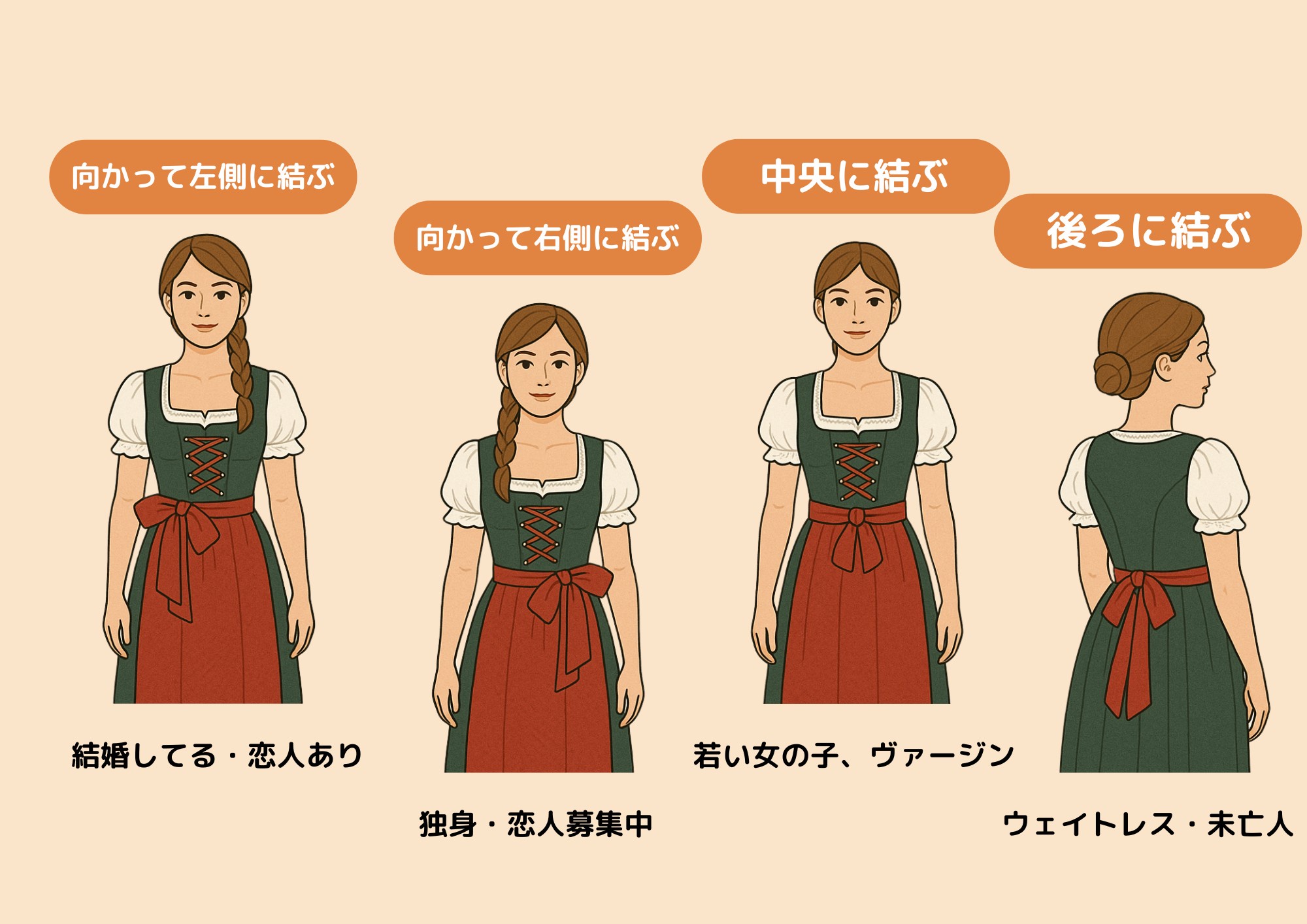 向かって左側に結ぶ

結婚してる・恋人あり

向かって右側に結ぶ

独身・恋人募集中

中央に結ぶ

若い女の子、ヴァージン

後ろに結ぶ

ウェイトレス・未亡人