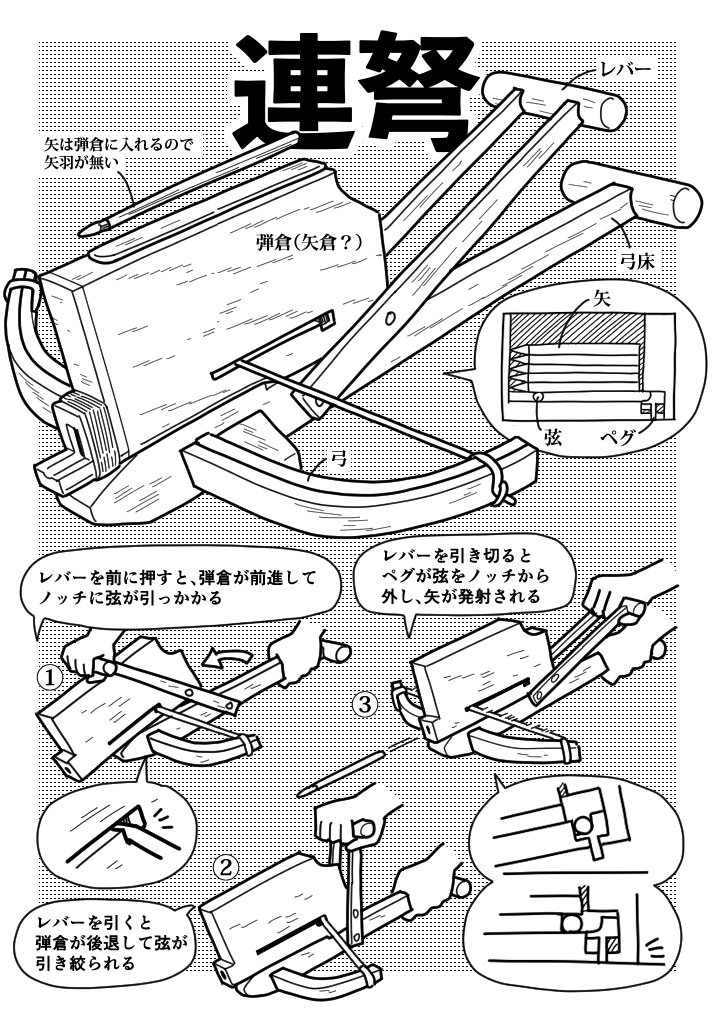 連弩

レバー

矢は弾倉に入れるので矢羽が無い

弾倉(矢倉?)

弓床

矢

弦

ペグ

弓

レバーを前に押すと、弾倉が前進してノッチに弦が引っかかる

①

レバーを引き切るとペグが弦をノッチから外し、矢が発射される

③

②

レバーを引くと弾倉が後退して弦が引き絞られる