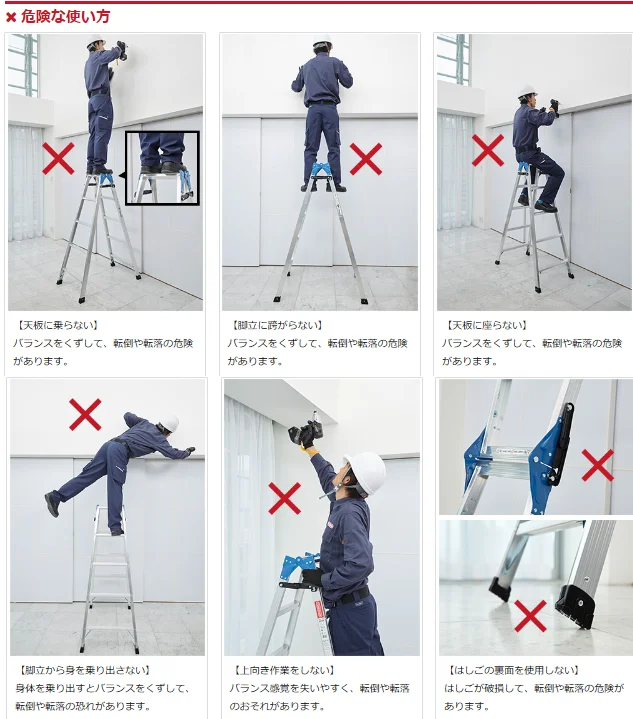 ✖ 危険な使い方

【天板に乗らない】
バランスをくずして、転倒や転落の危険があります。

【脚立に跨がらない】
バランスをくずして、転倒や転落の危険があります。

【天板に座らない】
バランスをくずして、転倒や転落の危険があります。

【脚立から身を乗り出さない】
身体を乗り出すとバランスをくずして、転倒や転落の恐れがあります。

【上向き作業をしない】
バランス感覚を失いやすく、転倒や転落のおそれがあります。

【はしごの裏面を使用しない】
はしごが破損して、転倒や転落の危険があります。